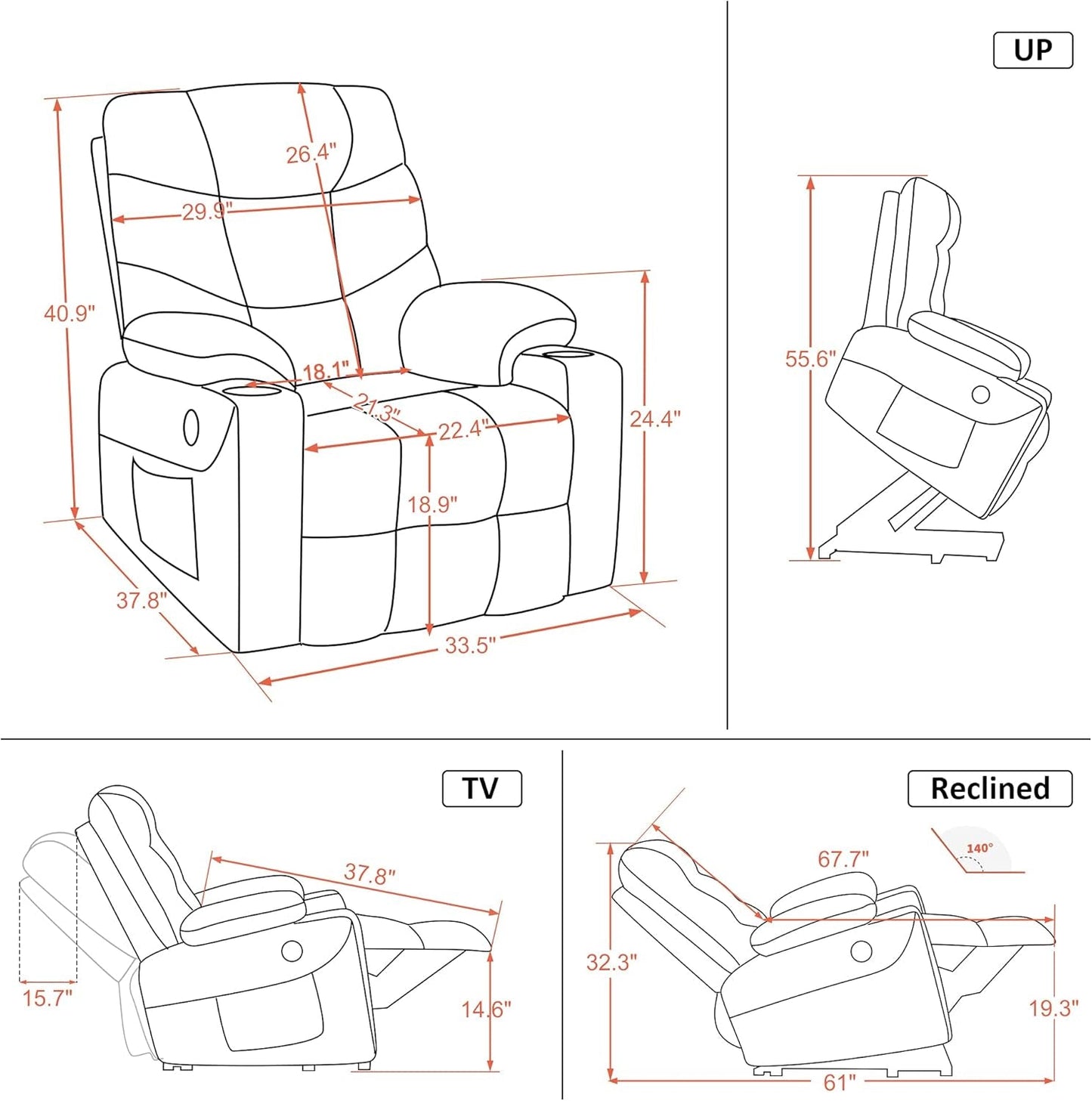 26.4"

29.9"

40.9"

18.1"

21.3"

22.4"

24.4"

18.9"

37.8"

33.5"

UP

55.6"

TV

37.8"

15.7"

14.6"

Reclined

140°

67.7"

32.3"

19.3"

61"