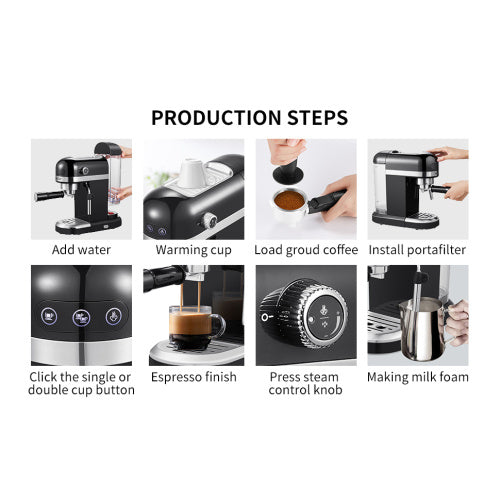 PRODUCTION STEPS

Add water

Warming cup

Load groud coffee

Install portafilter

Click the single or double cup button

Espresso finish

Press steam control knob

Making milk foam